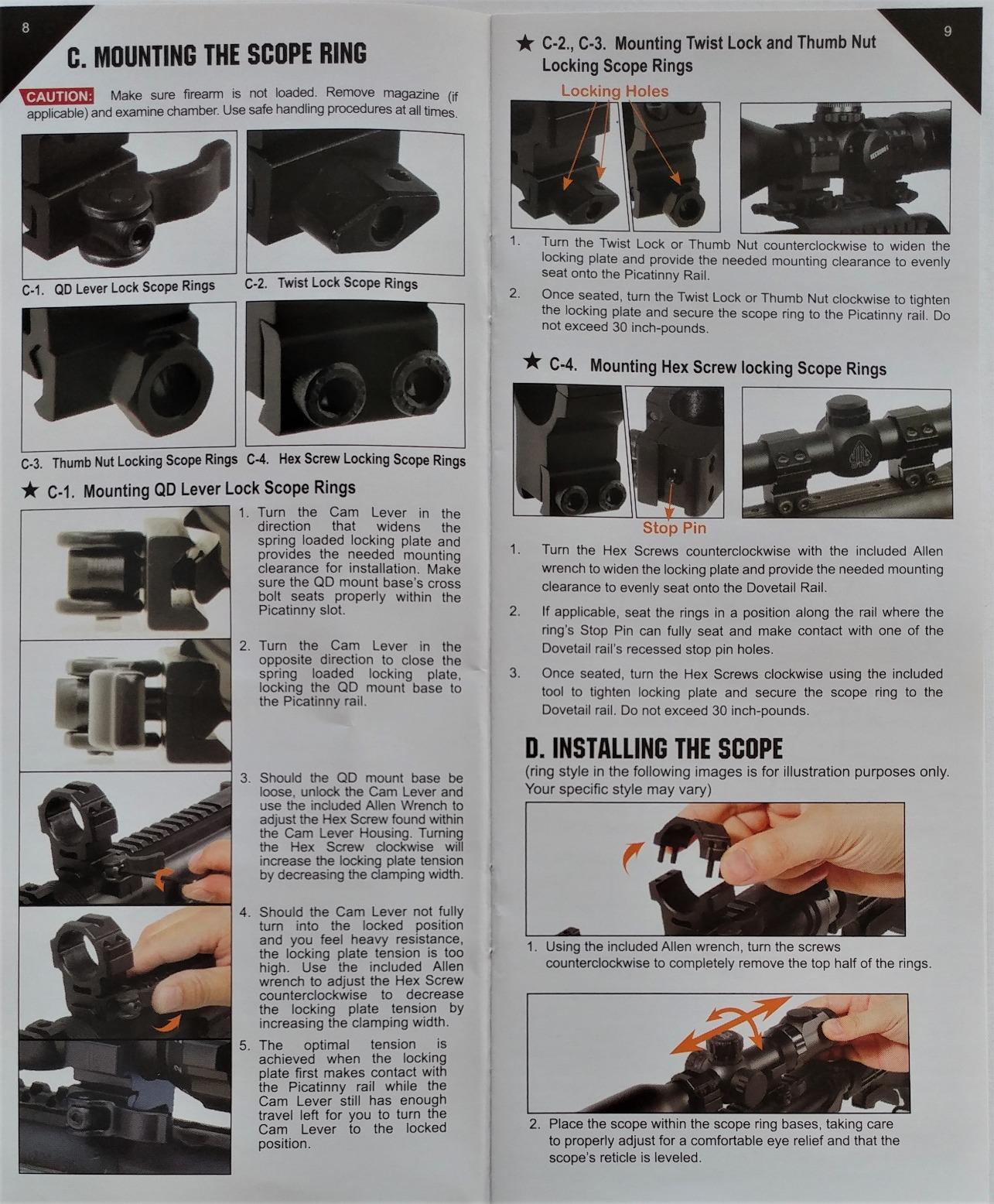 8

C. MOUNTING THE SCOPE RING

CAUTION: Make sure firearm is not loaded. Remove magazine (if applicable) and examine chamber. Use safe handling procedures at all times.

C-1. QD Lever Lock Scope Rings C-2. Twist Lock Scope Rings

C-3. Thumb Nut Locking Scope Rings C-4. Hex Screw Locking Scope Rings

★ C-1. Mounting QD Lever Lock Scope Rings

1. Turn the Cam Lever in the direction that widens the spring loaded locking plate and provides the needed mounting clearance for installation. Make sure the QD mount base's cross bolt seats properly within the Picatinny slot.

2. Turn the Cam Lever in the opposite direction to close the spring loaded locking plate, locking the QD mount base to the Picatinny rail.

3. Should the QD mount base be loose, unlock the Cam Lever and use the included Allen Wrench to adjust the Hex Screw found within the Cam Lever Housing. Turning the Hex Screw clockwise will increase the locking plate tension by decreasing the clamping width.

4. Should the Cam Lever not fully turn into the locked position and you feel heavy resistance, the locking plate tension is too high. Use the included Allen wrench to adjust the Hex Screw counterclockwise to decrease the locking plate tension by increasing the clamping width.

5. The optimal tension is achieved when the locking plate first makes contact with the Picatinny rail while the Cam Lever still has enough travel left for you to turn the Cam Lever to the locked position.

9

★ C-2., C-3. Mounting Twist Lock and Thumb Nut Locking Scope Rings

Locking Holes

1. Turn the Twist Lock or Thumb Nut counterclockwise to widen the locking plate and provide the needed mounting clearance to evenly seat onto the Picatinny Rail.

2. Once seated, turn the Twist Lock or Thumb Nut clockwise to tighten the locking plate and secure the scope ring to the Picatinny rail. Do not exceed 30 inch-pounds.

★ C-4. Mounting Hex Screw locking Scope Rings

Stop Pin

1. Turn the Hex Screws counterclockwise with the included Allen wrench to widen the locking plate and provide the needed mounting clearance to evenly seat onto the Dovetail Rail.

2. If applicable, seat the rings in a position along the rail where the ring's Stop Pin can fully seat and make contact with one of the Dovetail rail's recessed stop pin holes.

3. Once seated, turn the Hex Screws clockwise using the included tool to tighten locking plate and secure the scope ring to the Dovetail rail. Do not exceed 30 inch-pounds.

D. INSTALLING THE SCOPE

(ring style in the following images is for illustration purposes only. Your specific style may vary)

1. Using the included Allen wrench, turn the screws counterclockwise to completely remove the top half of the rings.

2. Place the scope within the scope ring bases, taking care to properly adjust for a comfortable eye relief and that the scope's reticle is leveled.